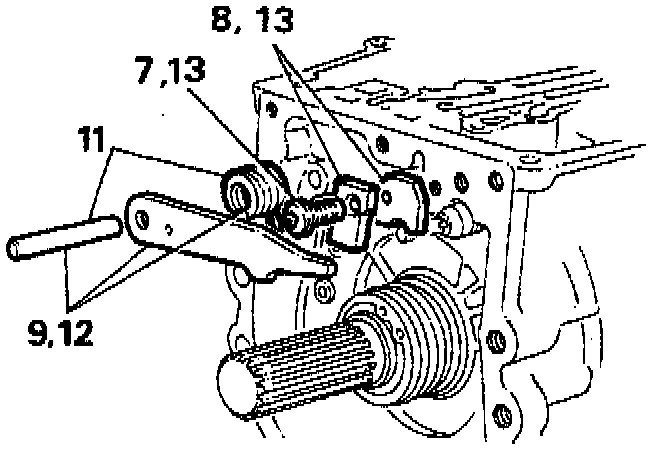 8, 13
7,13
11
9,12