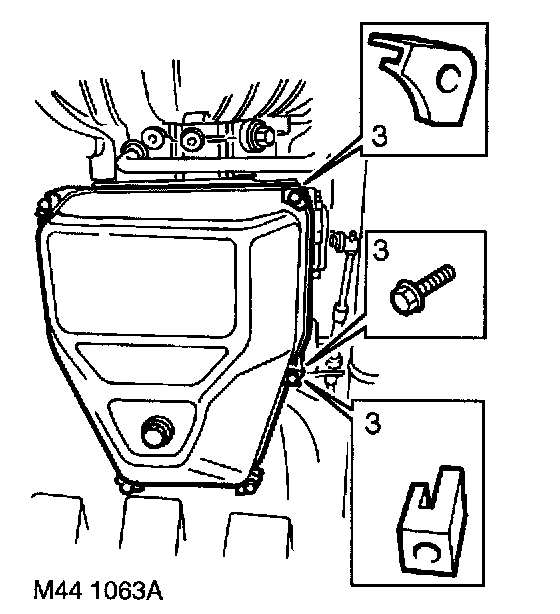 3
3
3
M44 1063A