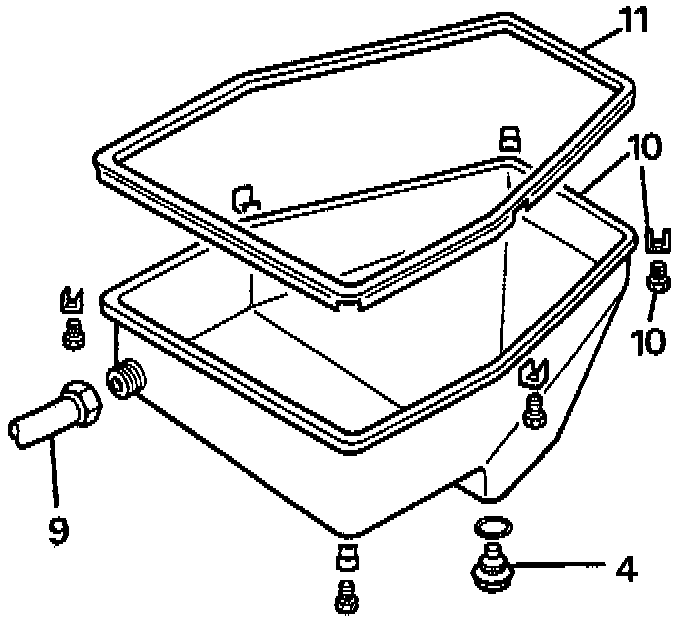 11
10
10
9
4