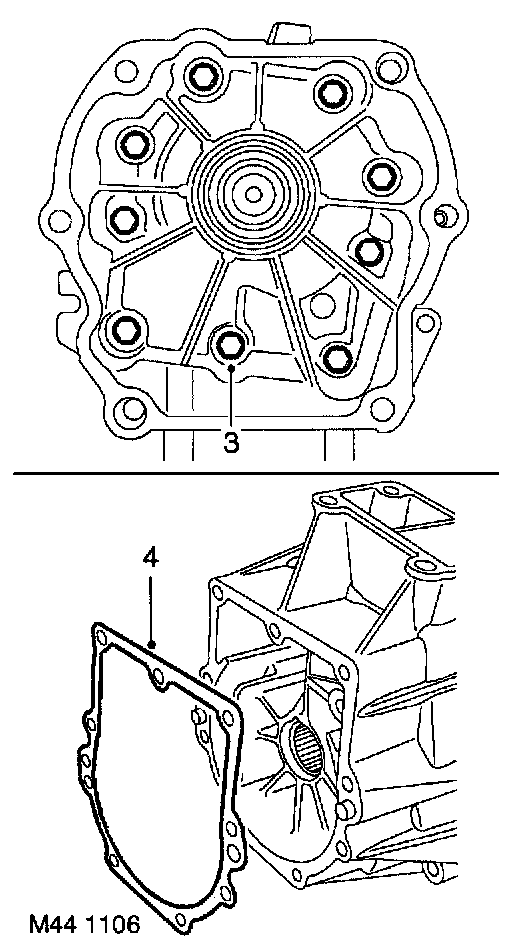 3

4

M44 1106