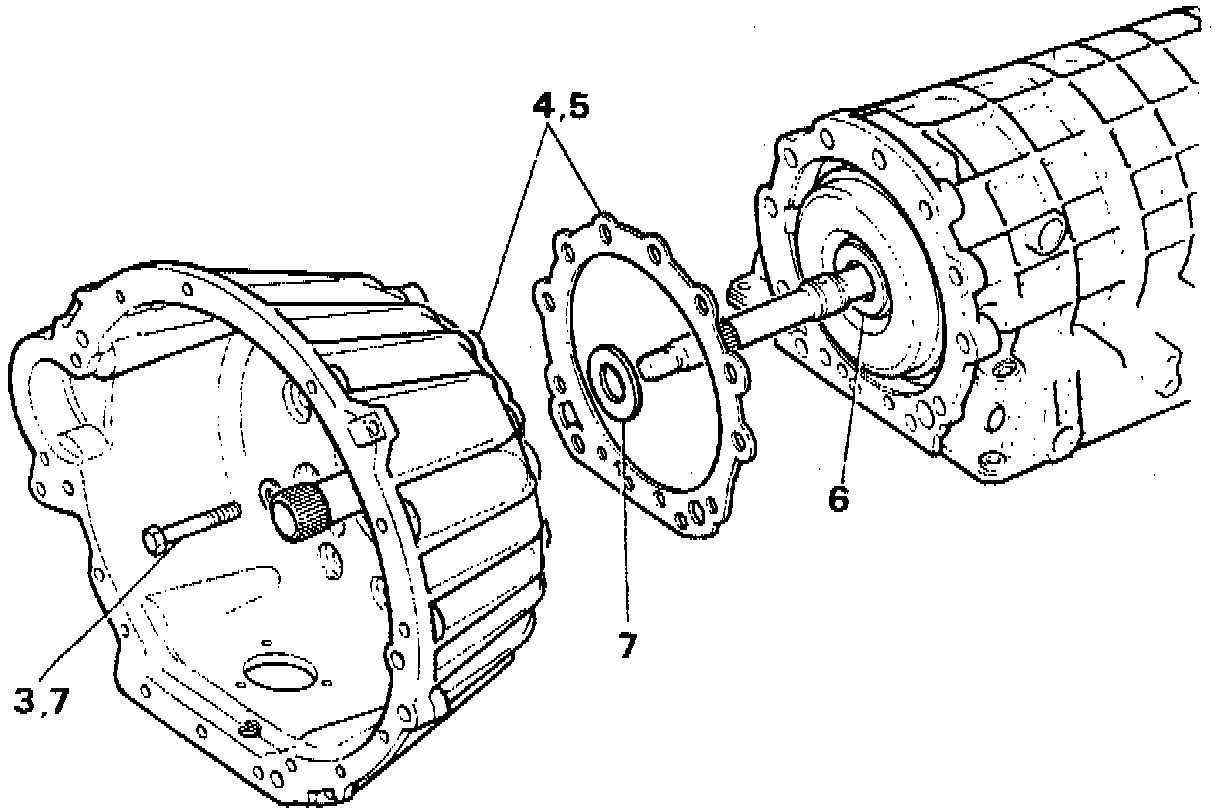 4,5
6
7
3,7