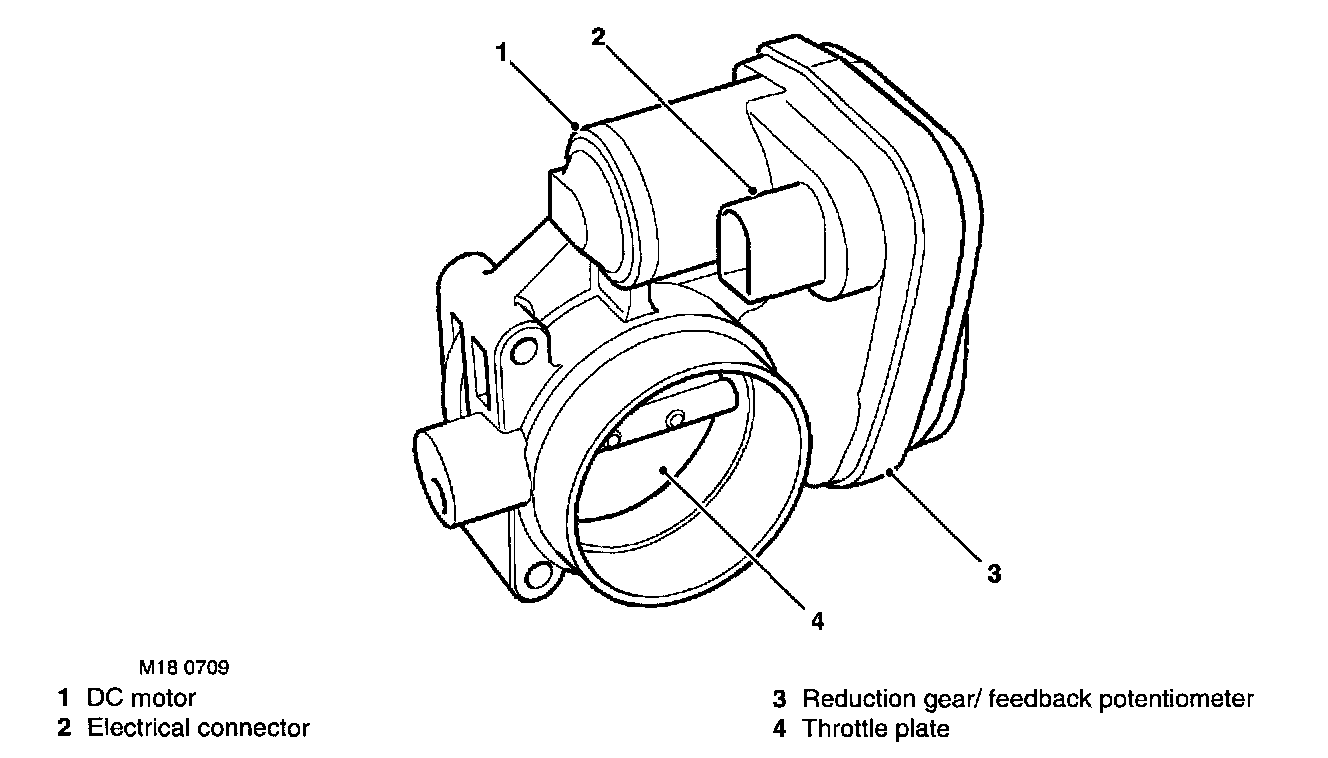 1
2
3
4

M18 0709

1 DC motor
2 Electrical connector

3 Reduction gear/ feedback potentiometer
4 Throttle plate