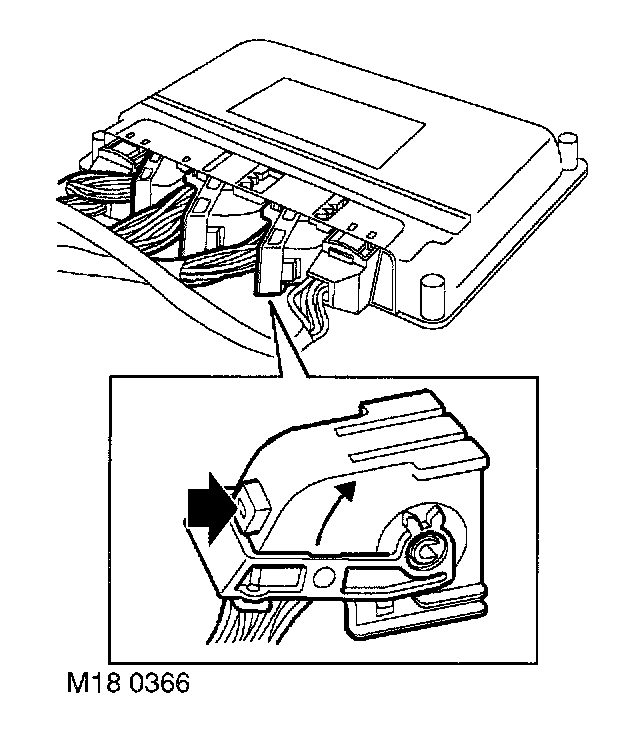 M18 0366