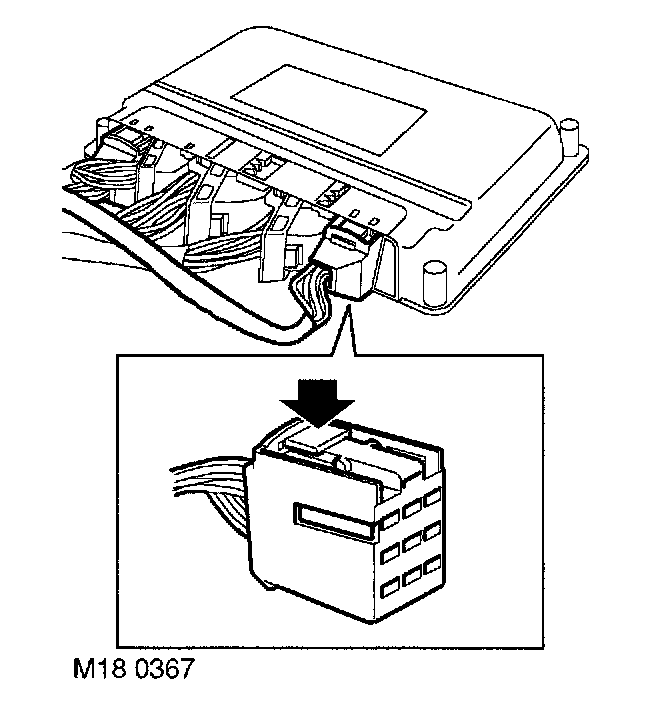 M18 0367