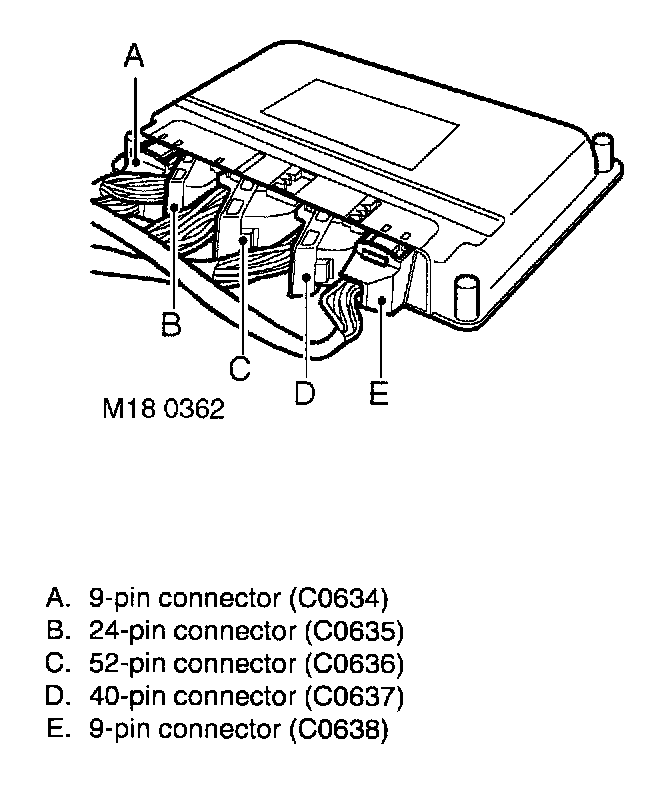 A

B

C

D

E

M18 0362

A. 9-pin connector (C0634)
B. 24-pin connector (C0635)
C. 52-pin connector (C0636)
D. 40-pin connector (C0637)
E. 9-pin connector (C0638)