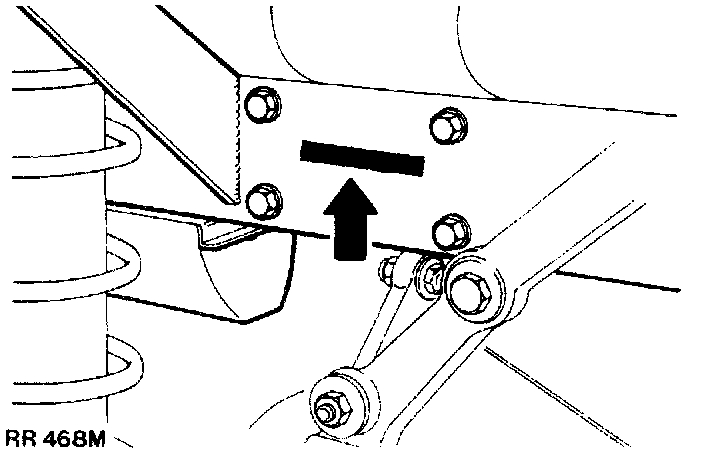 RR 468M