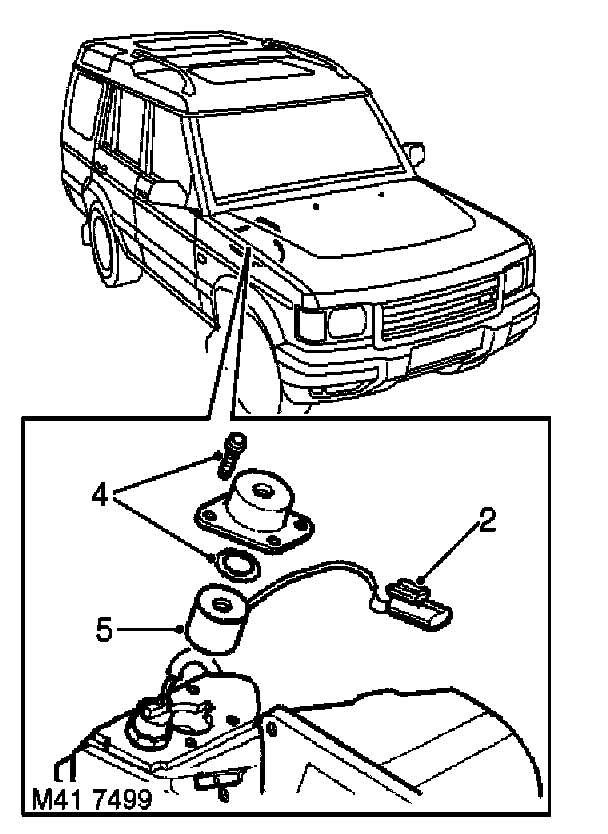 4

2

5

M41 7499