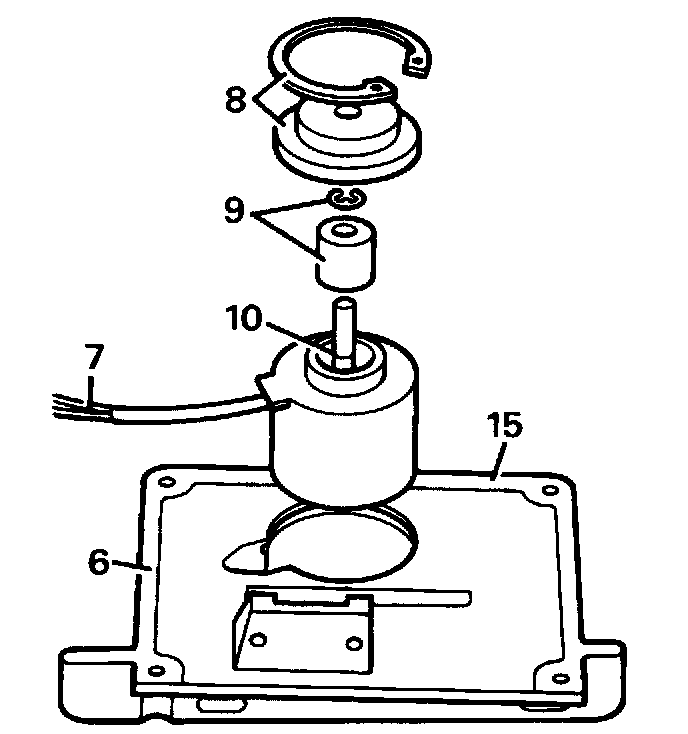 8
9
10
7
15
6