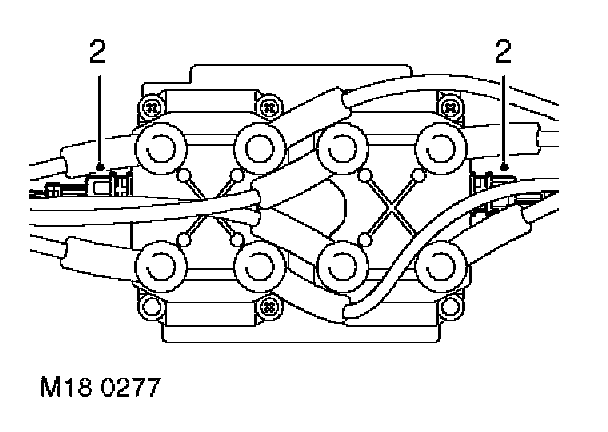 2
2
M18 0277