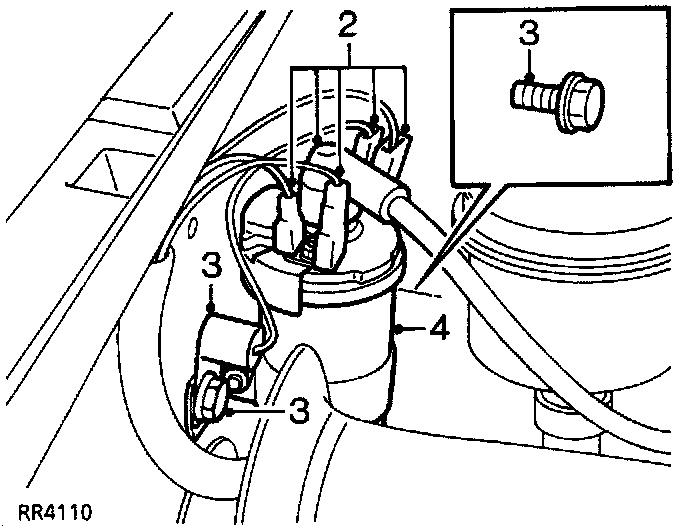 2
3
3
4
3
RR4110