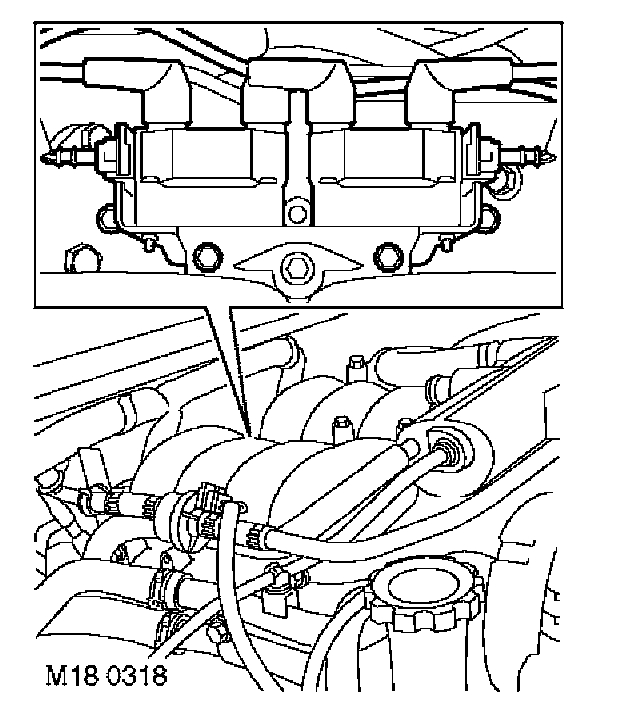 M18 0318