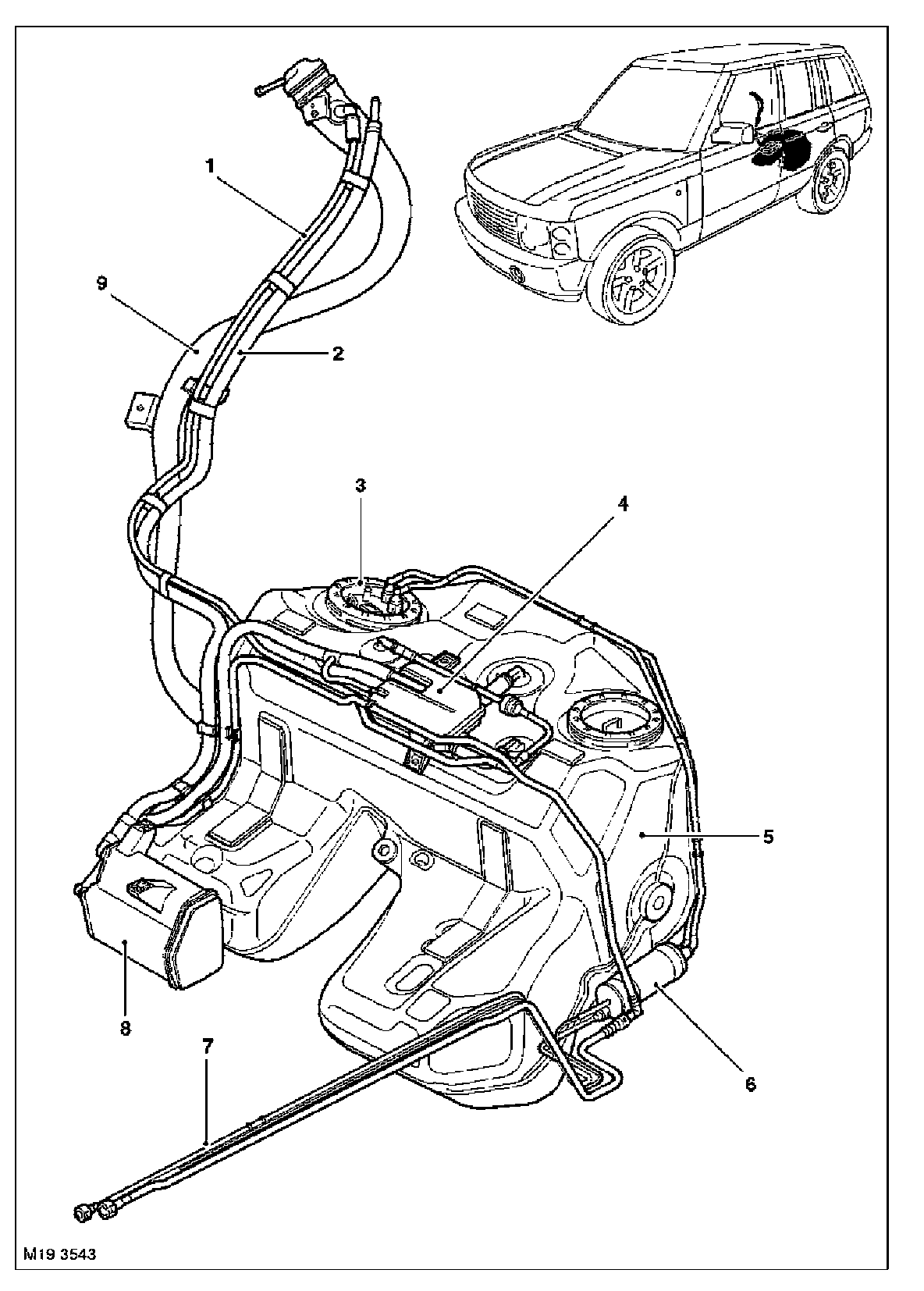 1
9
2
3
4
5
8
7
6
M19 3543