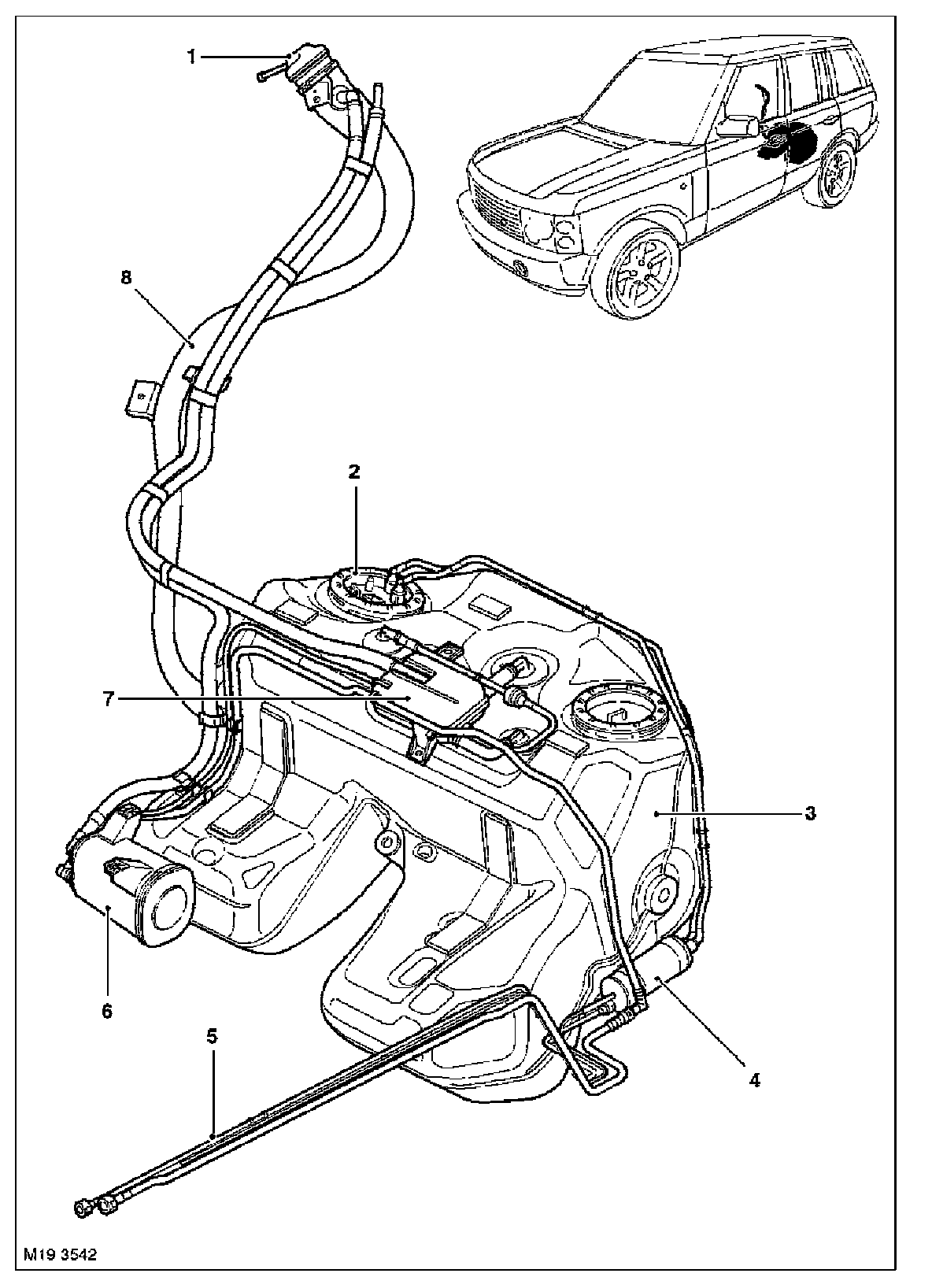 1
8
2
7
3
6
5
4
M19 3542