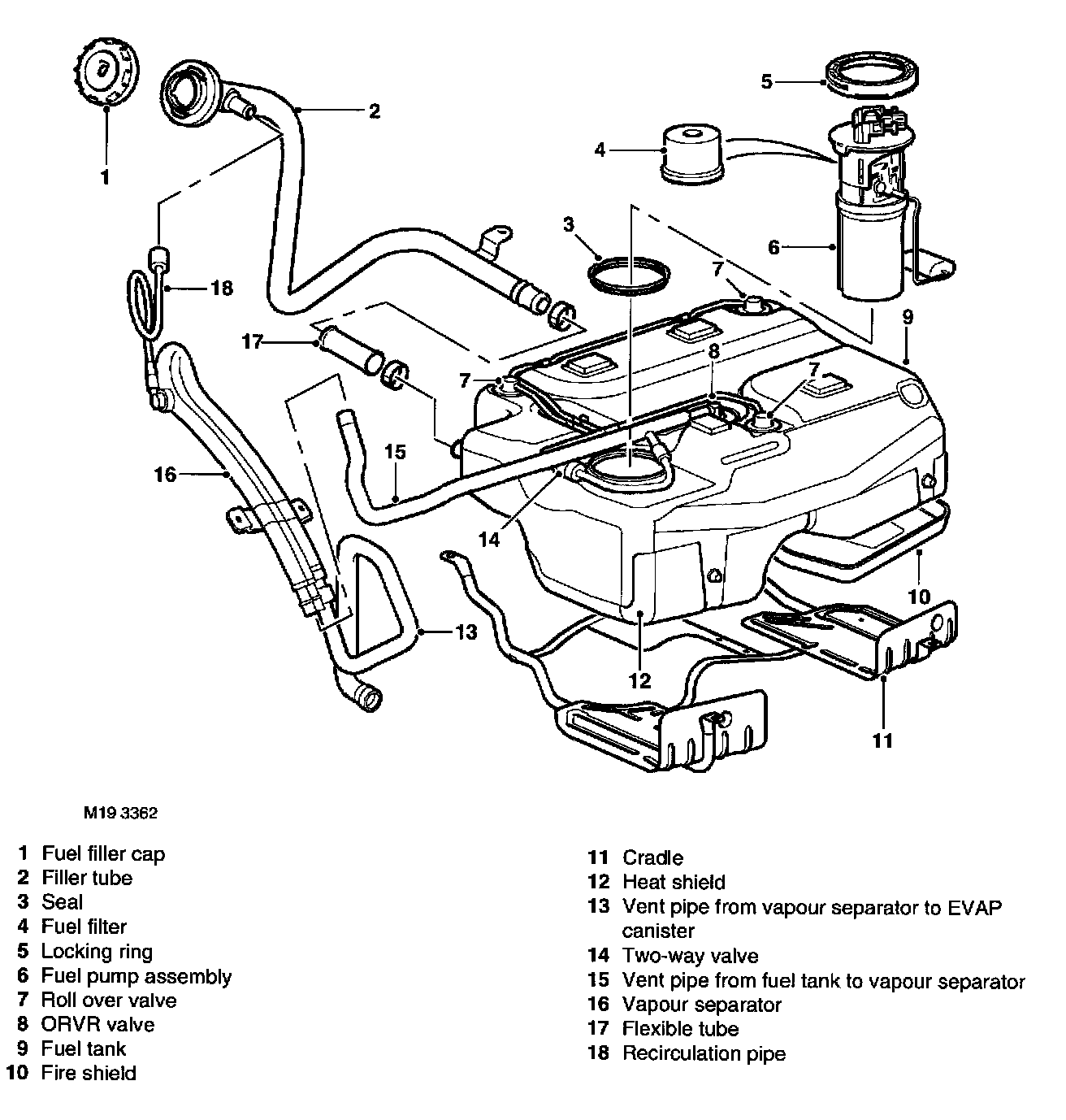 1
2
5
4
3
6
7
9
18
17
8
7
7
15
16
14
10
13
12
11

M19 3362

1 Fuel filler cap
2 Filler tube
3 Seal
4 Fuel filter
5 Locking ring
6 Fuel pump assembly
7 Roll over valve
8 ORVR valve
9 Fuel tank
10 Fire shield

11 Cradle
12 Heat shield
13 Vent pipe from vapour separator to EVAP canister
14 Two-way valve
15 Vent pipe from fuel tank to vapour separator
16 Vapour separator
17 Flexible tube
18 Recirculation pipe