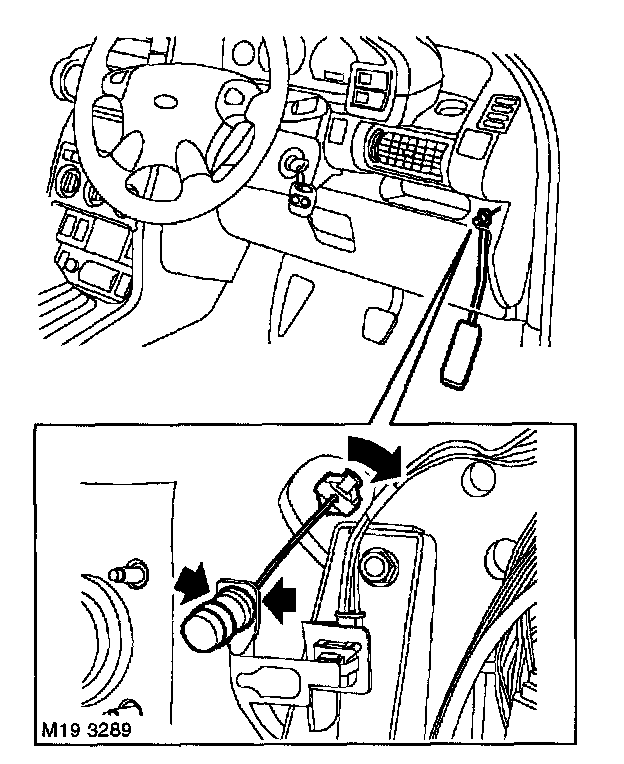 M19 3289