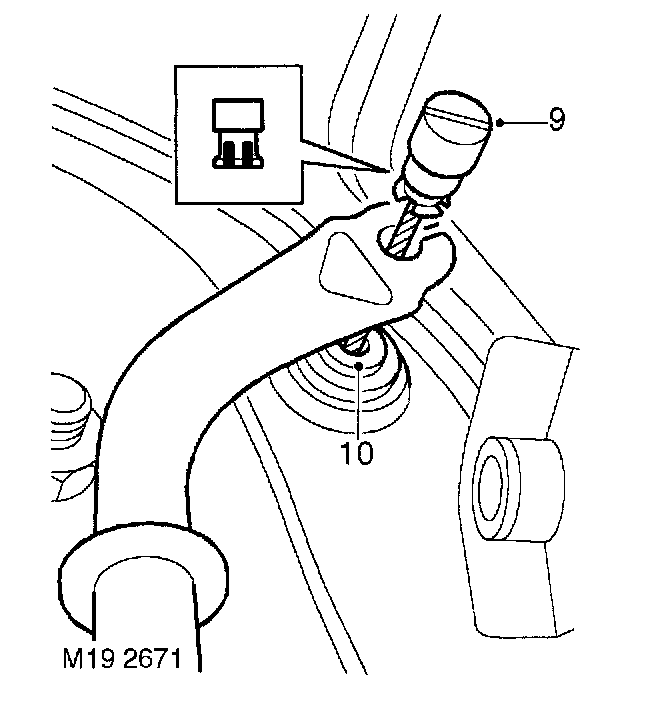 9

10

M19 2671