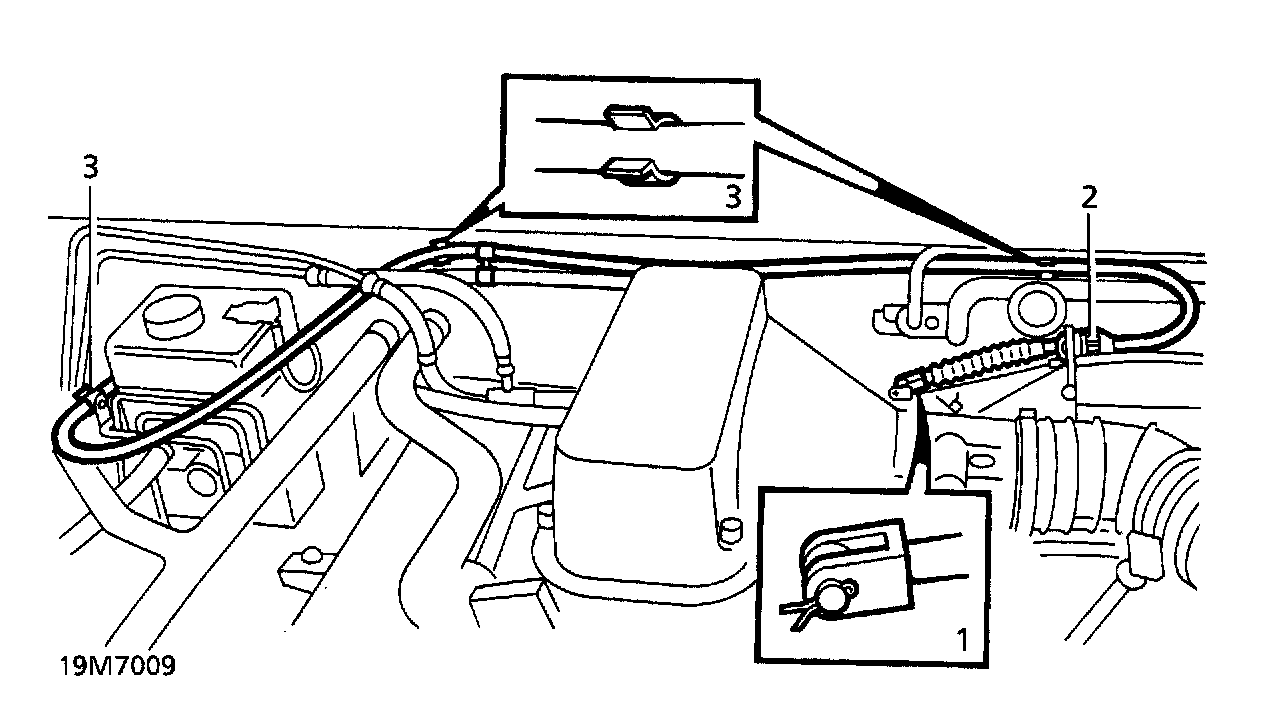 3

3

2

1

19M7009