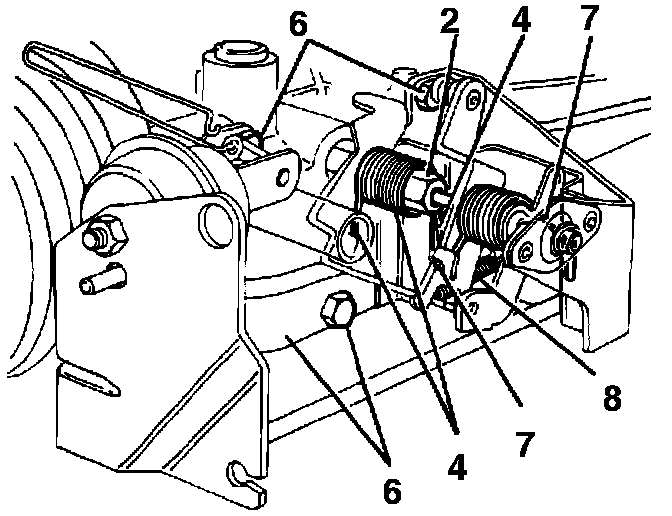 6
2
4
7
8
7
4
6