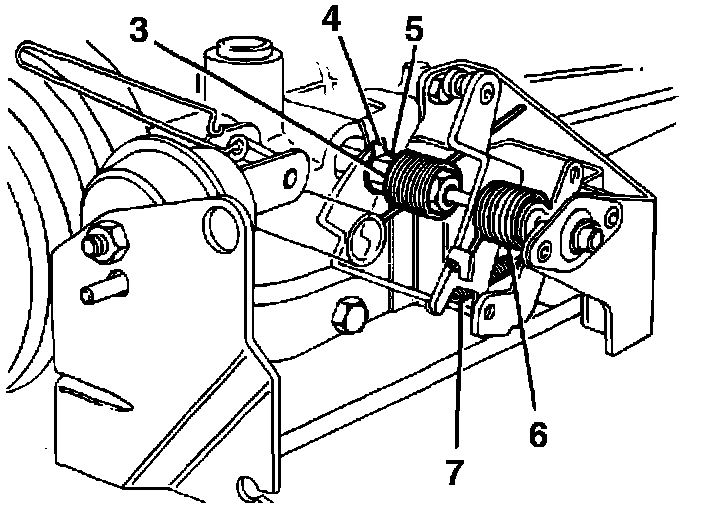 3
4
5
6
7