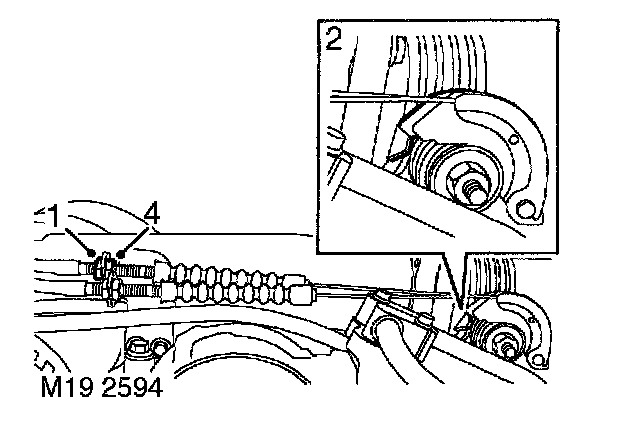 2

1

4

M19 2594