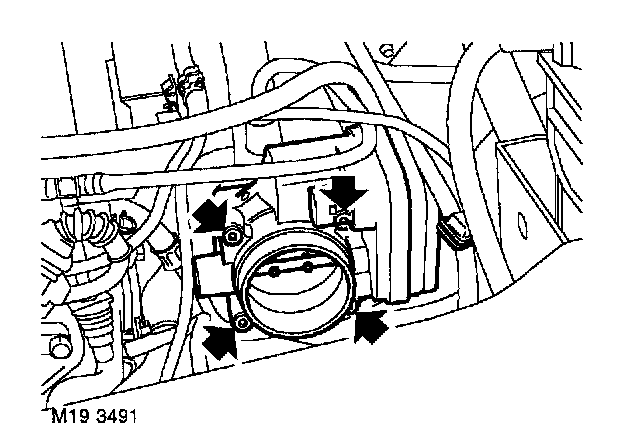 M19 3491