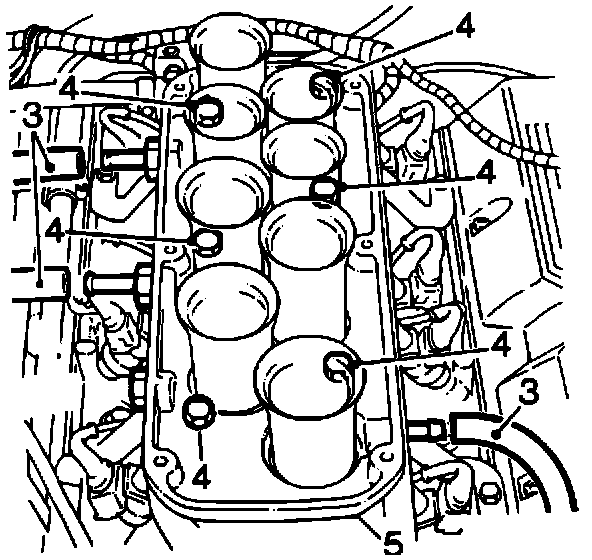 4
4
3
4
4
4
3
4
5