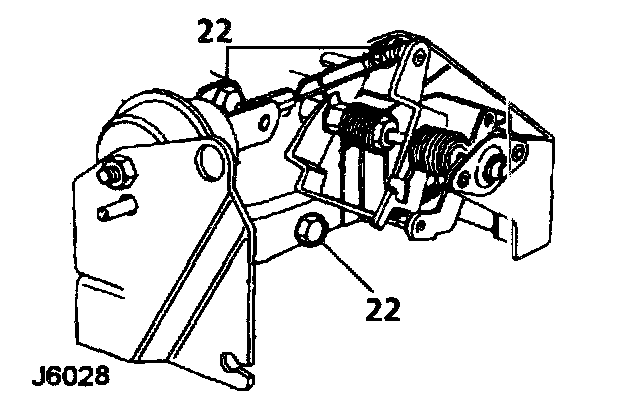 22

22

J6028