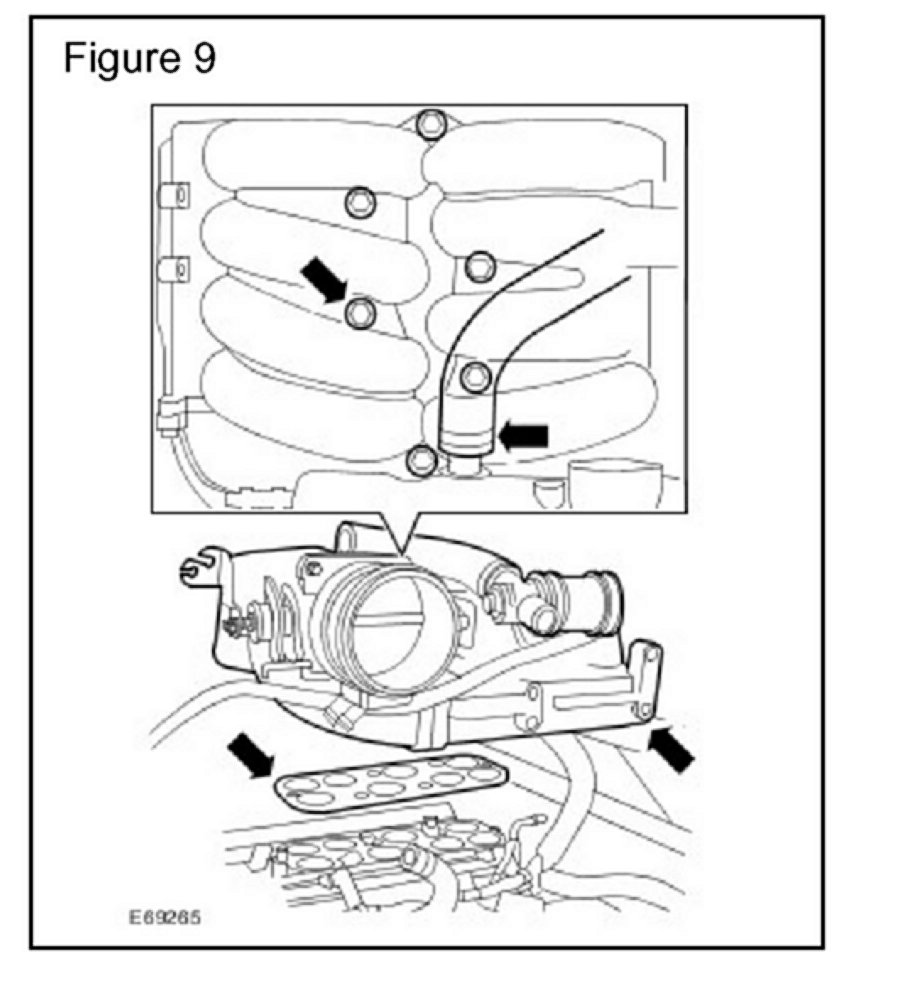 Figure 9

E69265