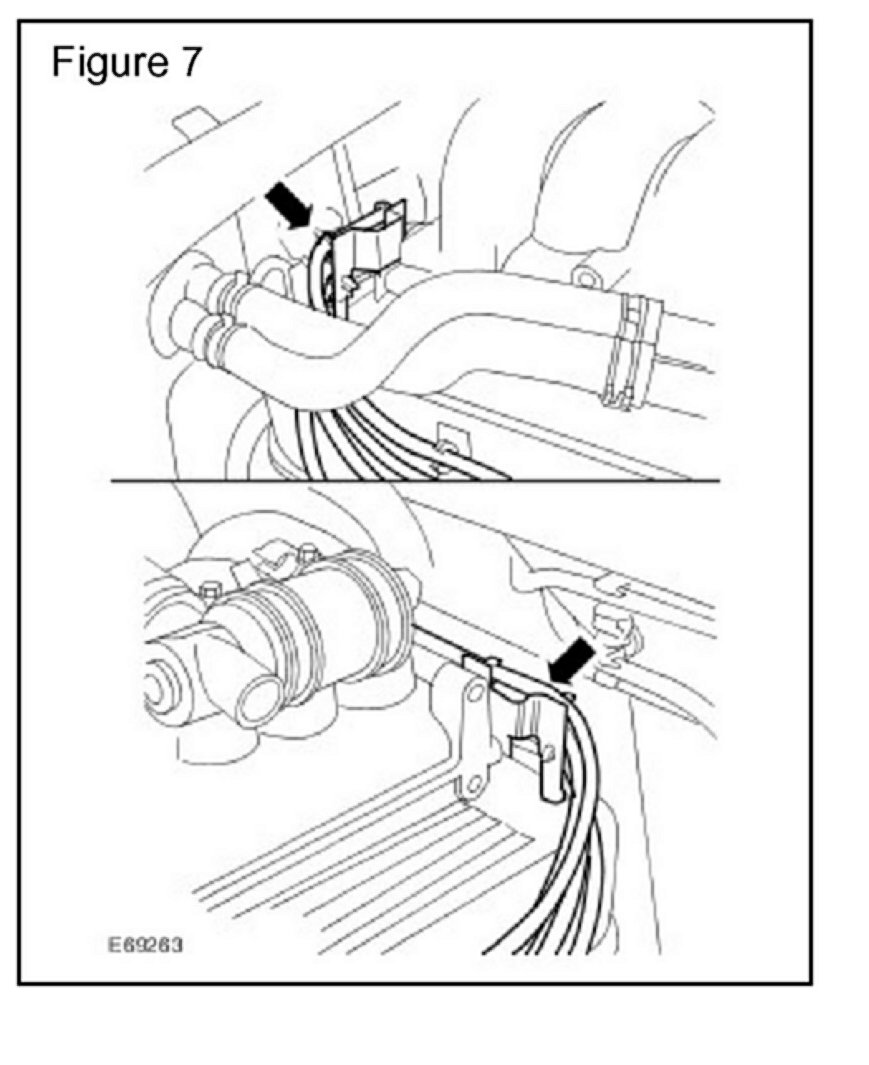 Figure 7

E69263