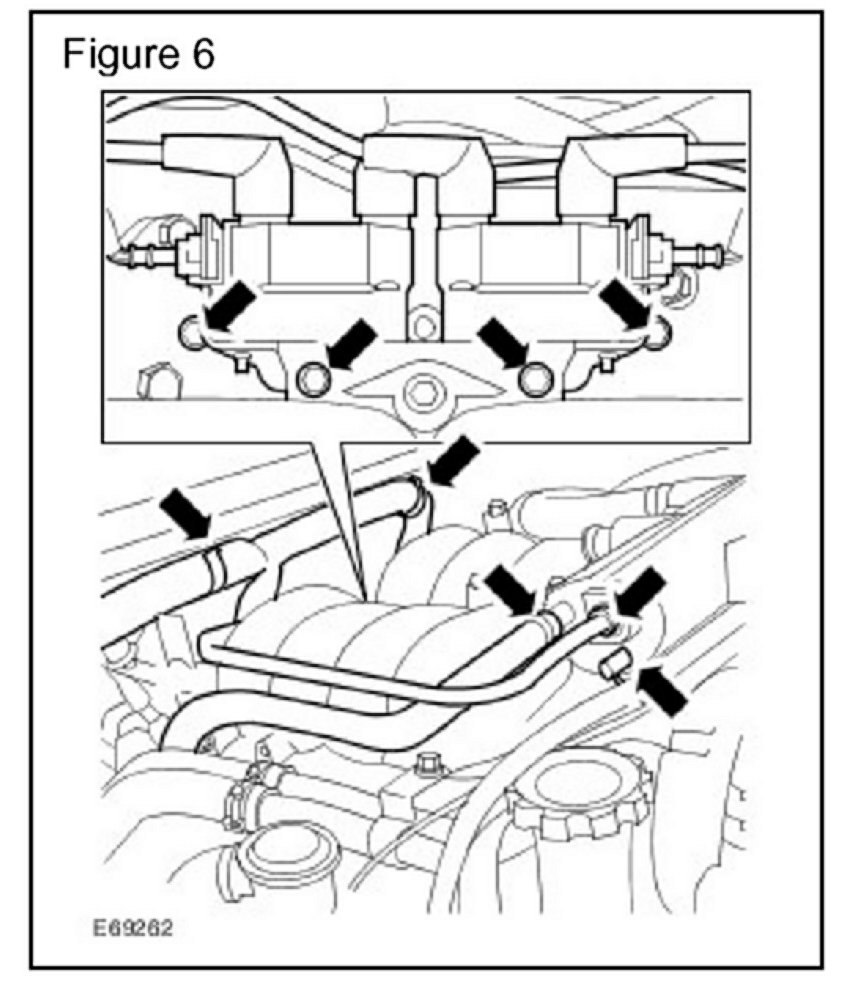 Figure 6

E69262