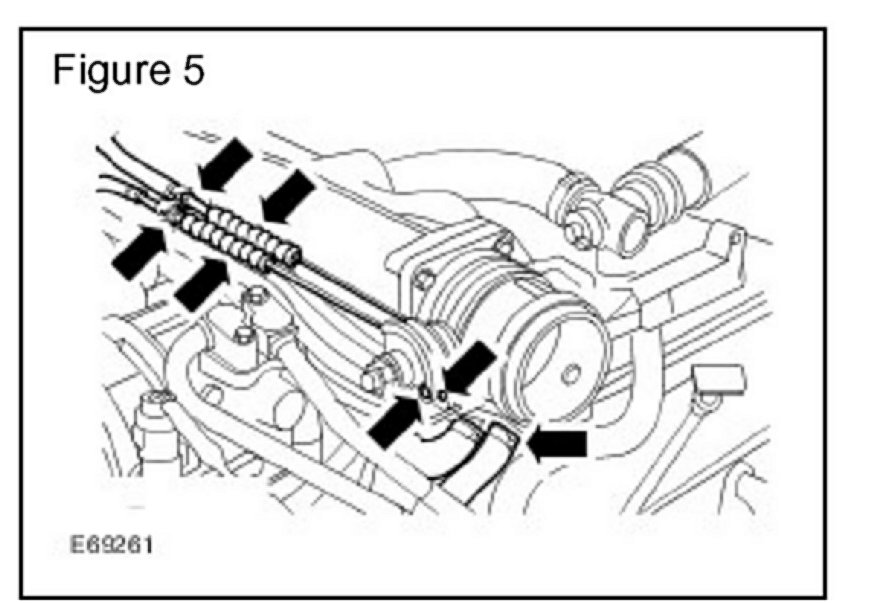 Figure 5

E69261