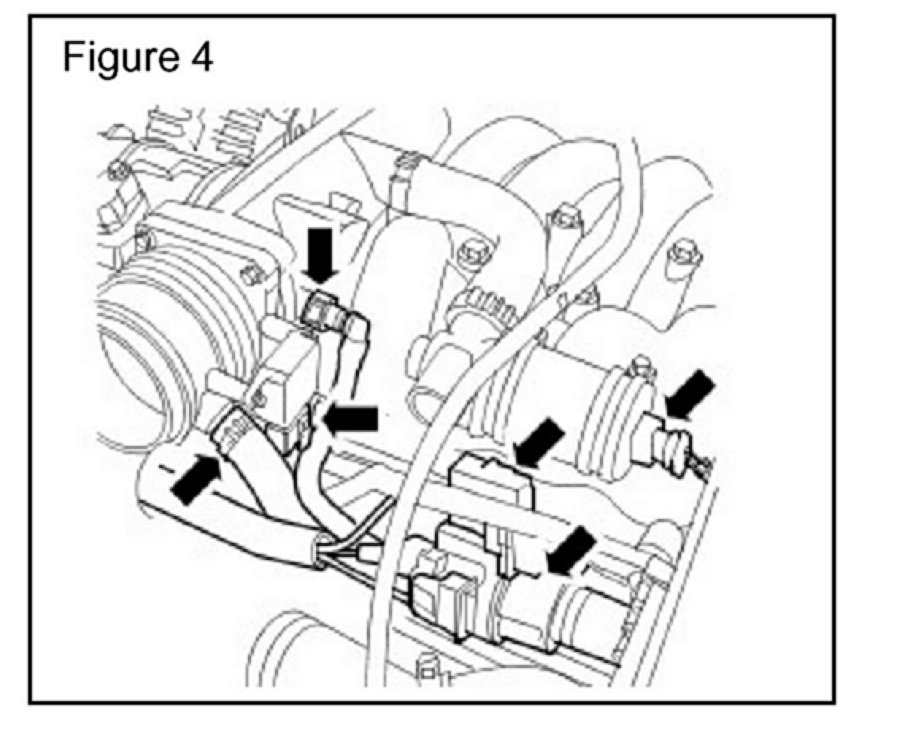 Figure 4