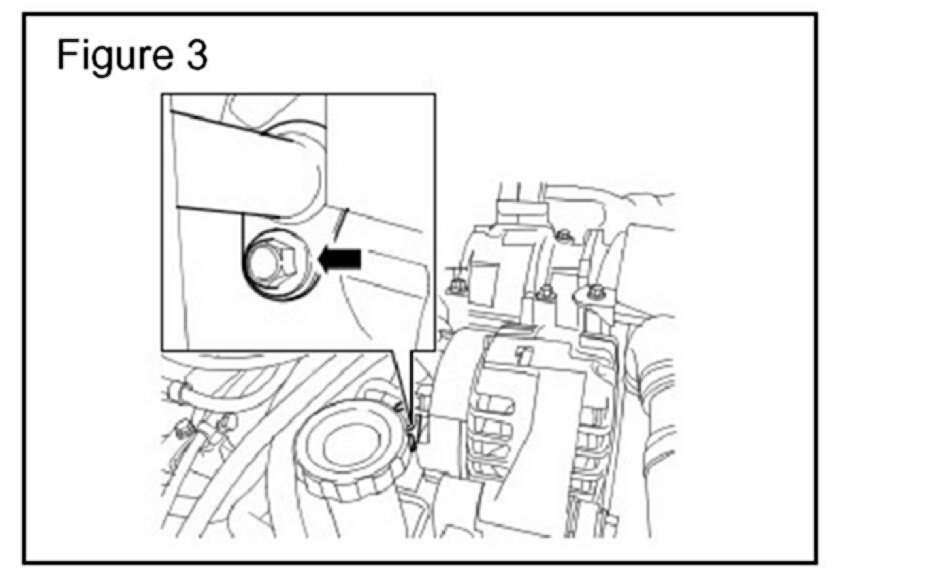 Figure 3