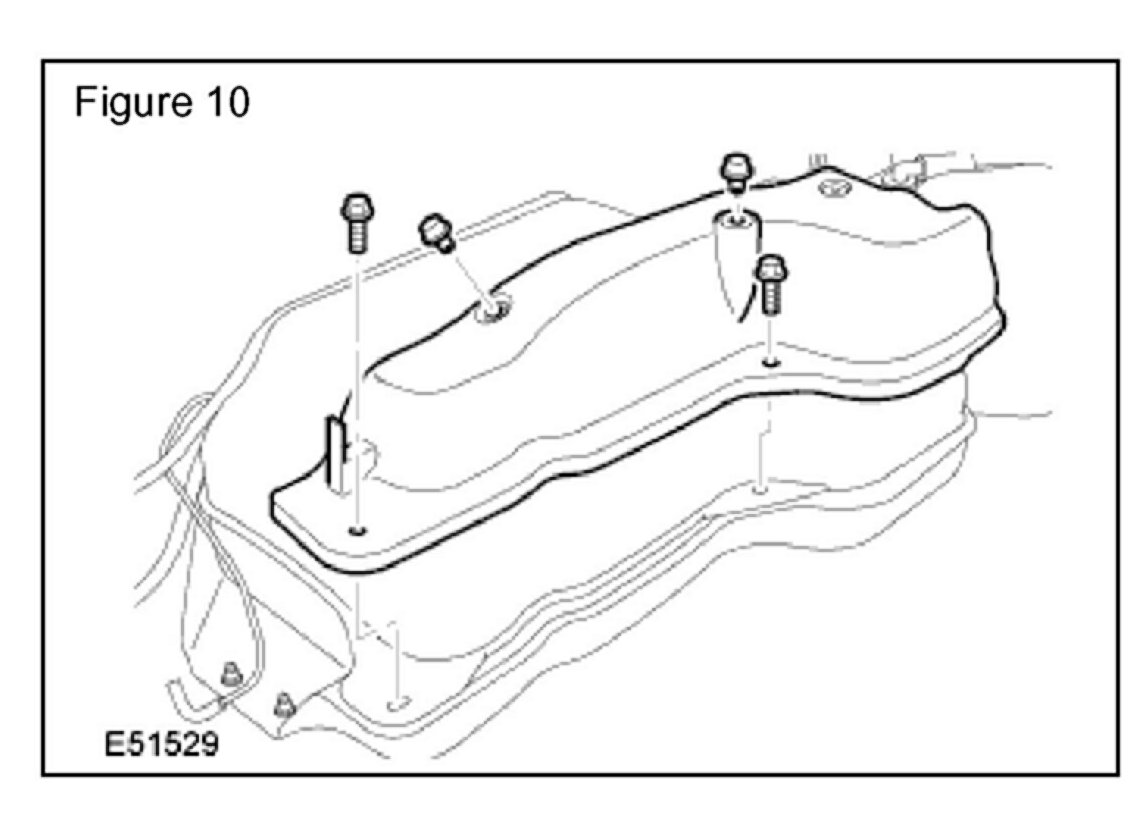 Figure 10

E51529