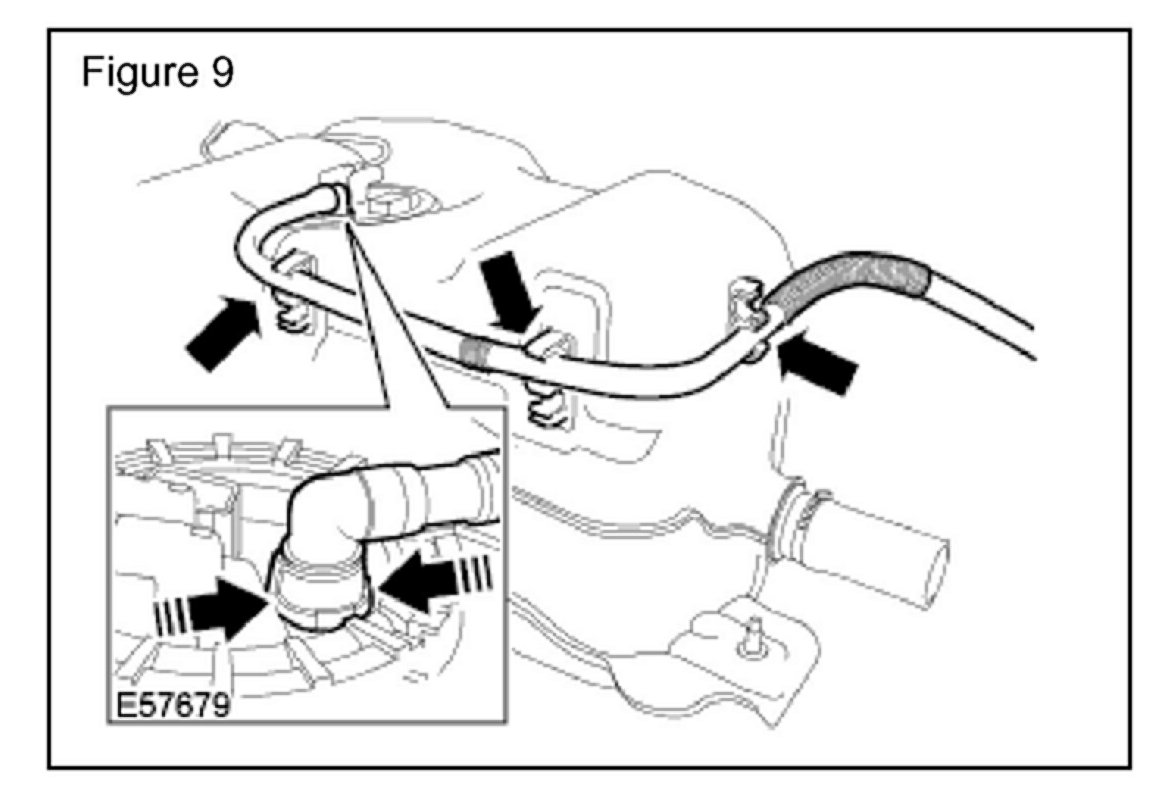 Figure 9

E57679