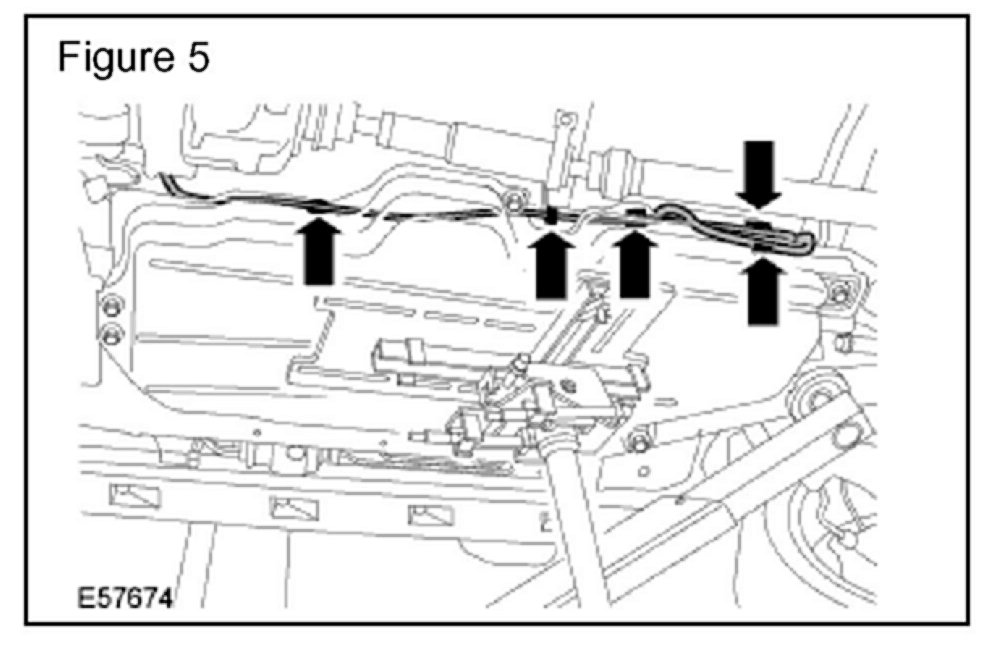 Figure 5

E57674