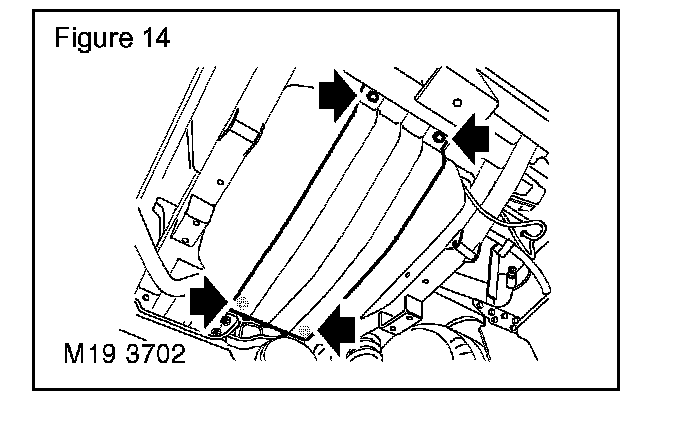 Figure 14

M19 3702