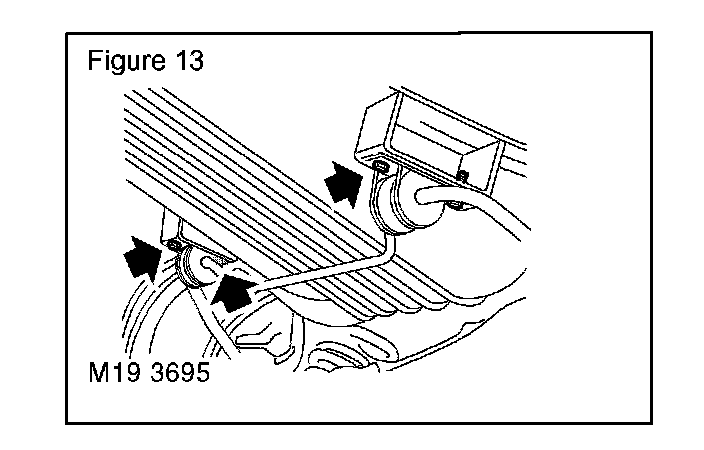 Figure 13

M19 3695