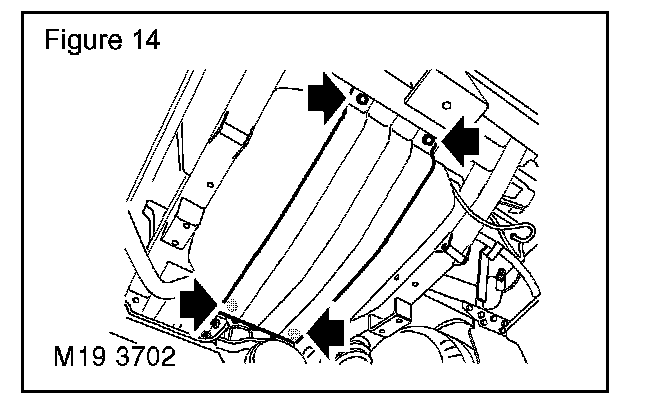 Figure 14

M19 3702