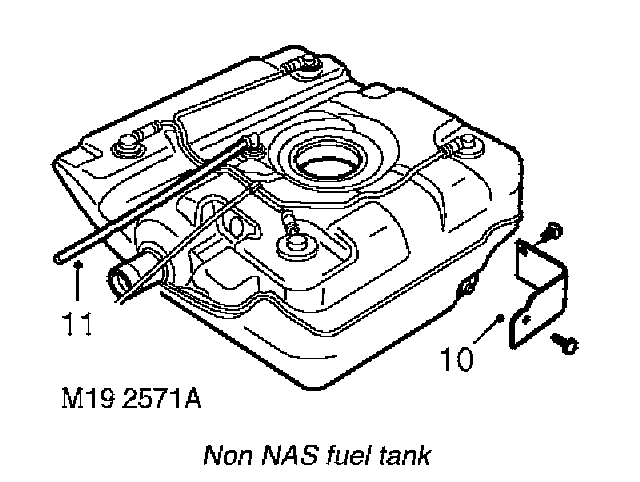 11

10

M19 2571A

Non NAS fuel tank