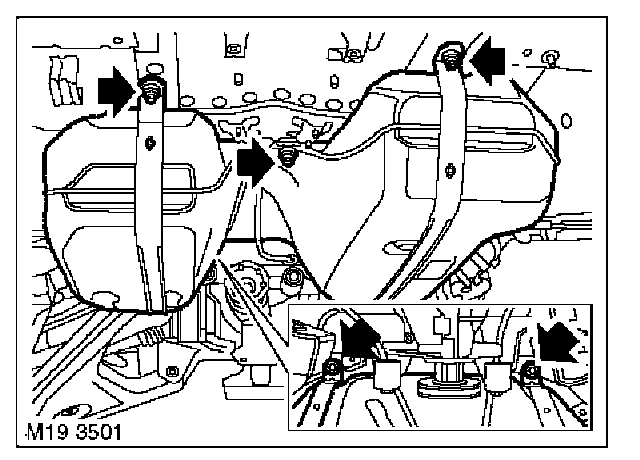 M19 3501