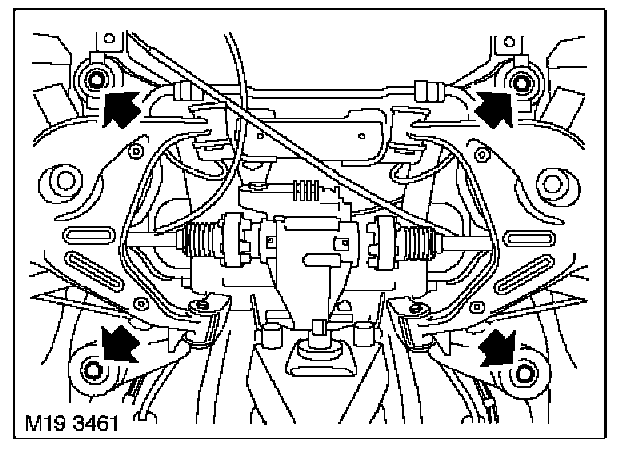 M19 3461