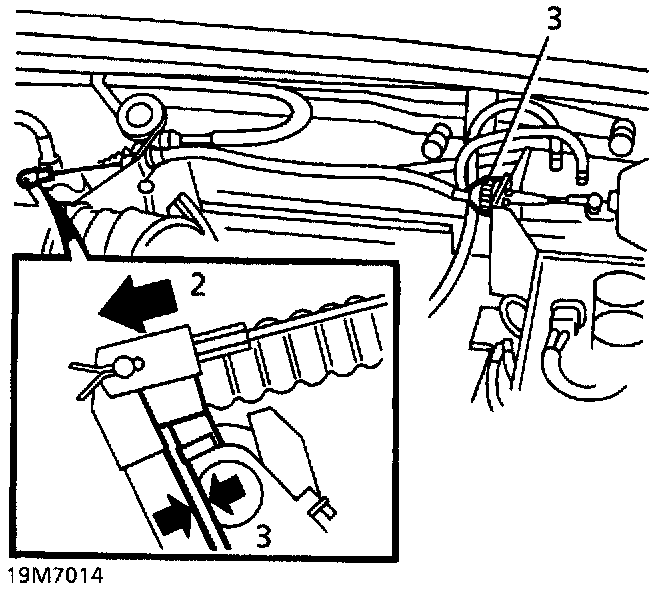 3
2
3
19M7014