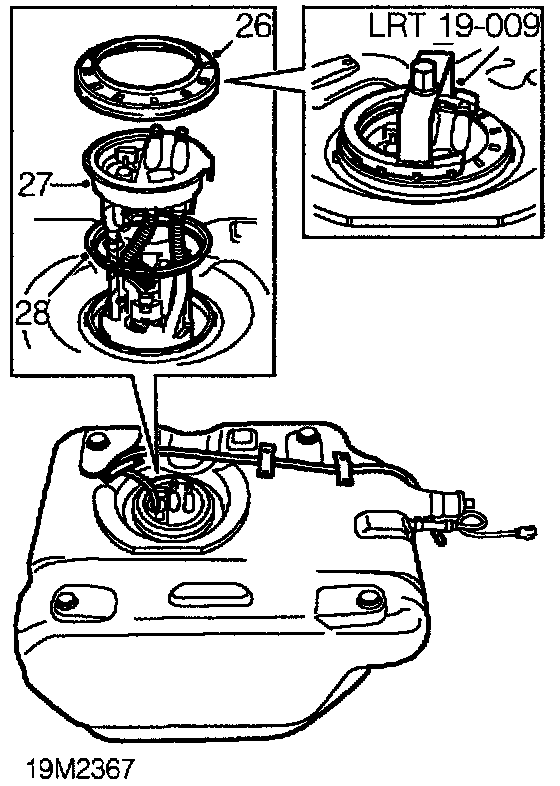 26
LRT 19-009
27
28
19M2367