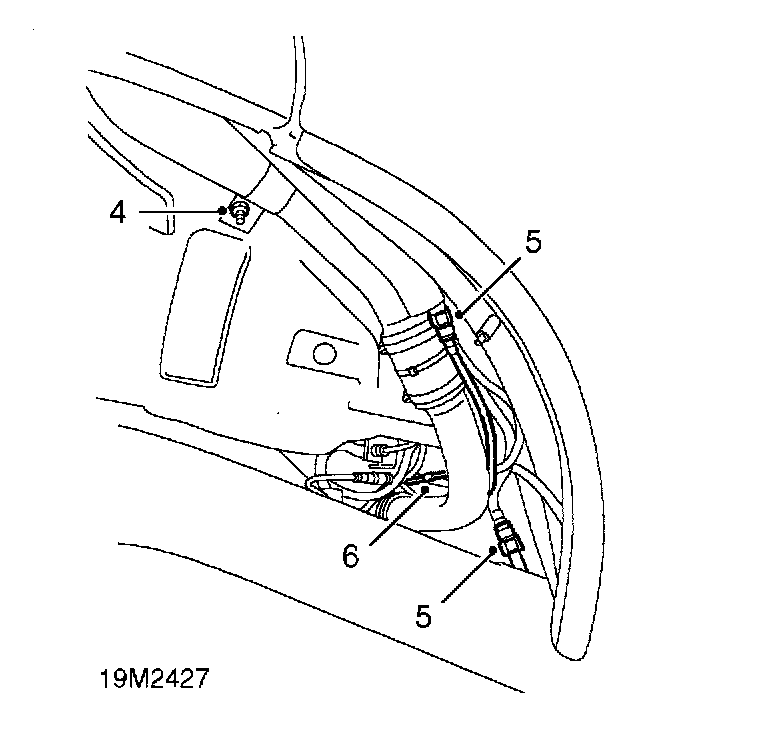 4
5
6
5
19M2427