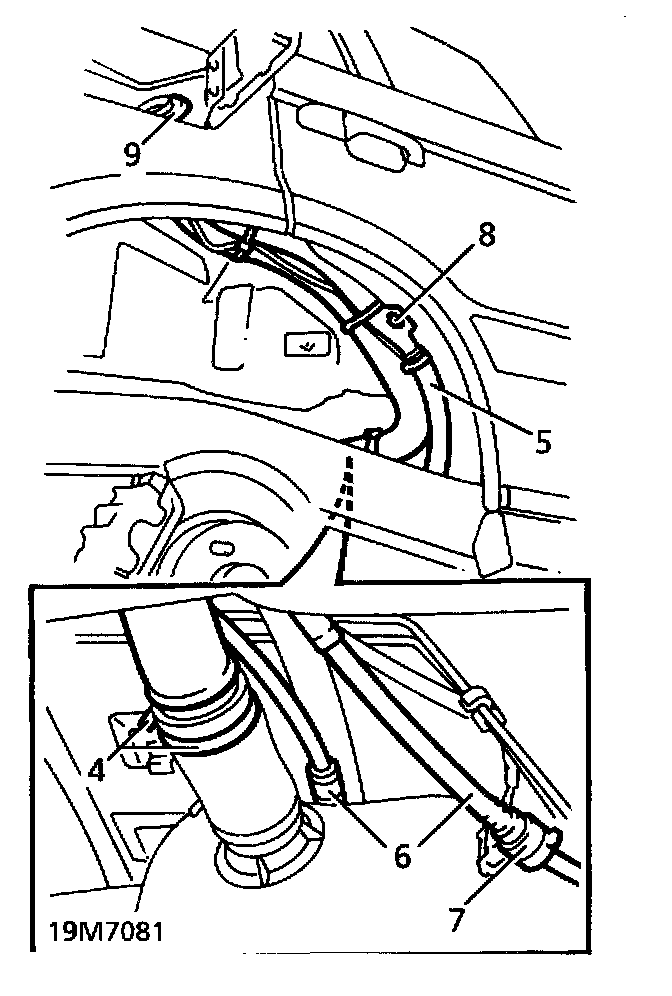 9
8
5
4
6
7
19M7081