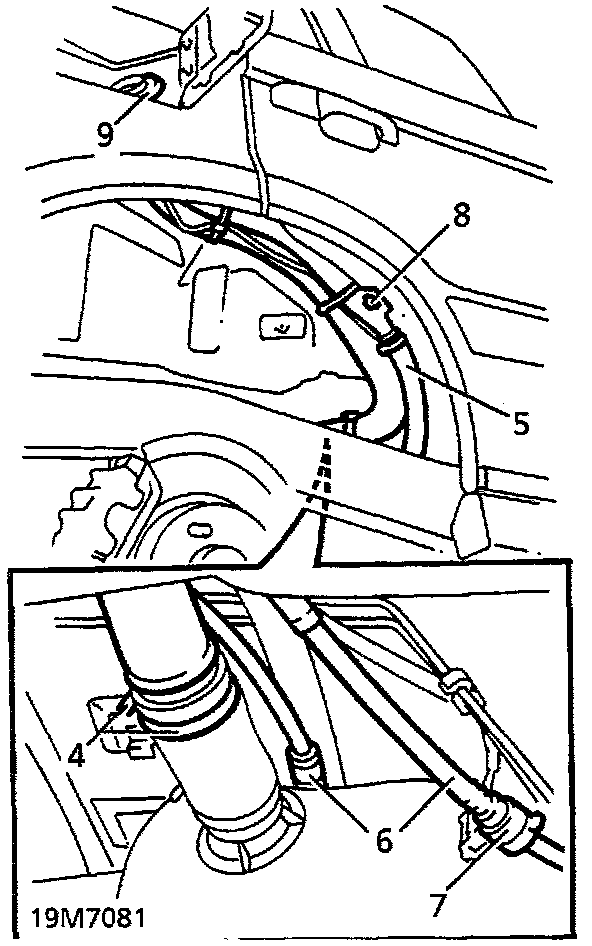 9
8
5
4
6
7
19M7081