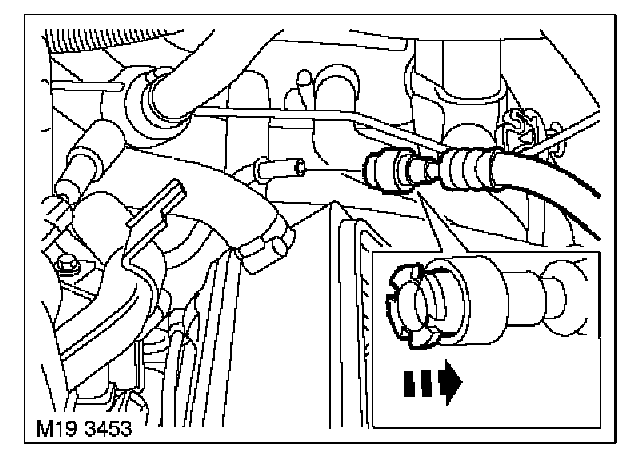 M19 3453