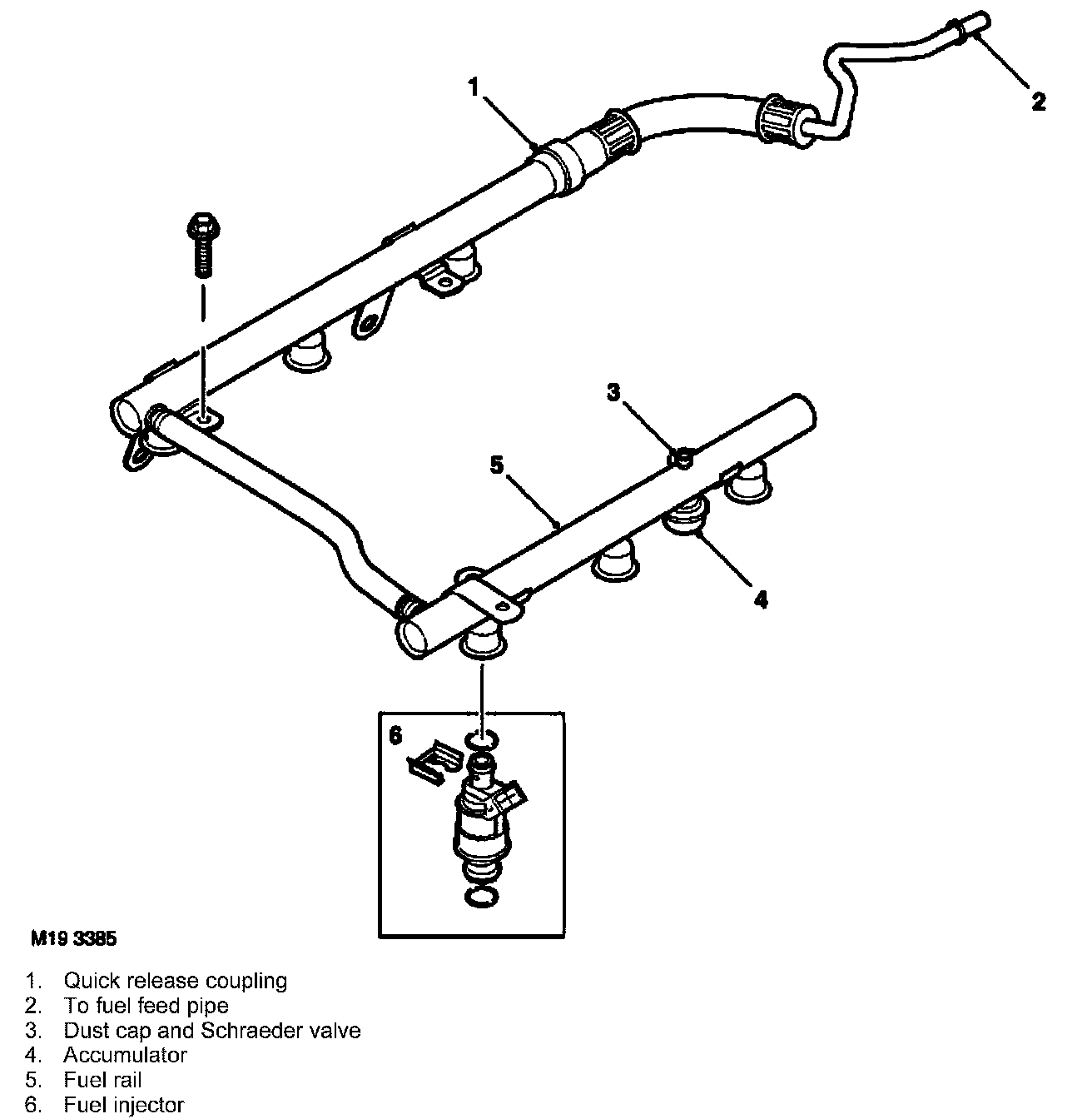 1
2
3
5
4
6

M19 3385

1. Quick release coupling
2. To fuel feed pipe
3. Dust cap and Schraeder valve
4. Accumulator
5. Fuel rail
6. Fuel injector