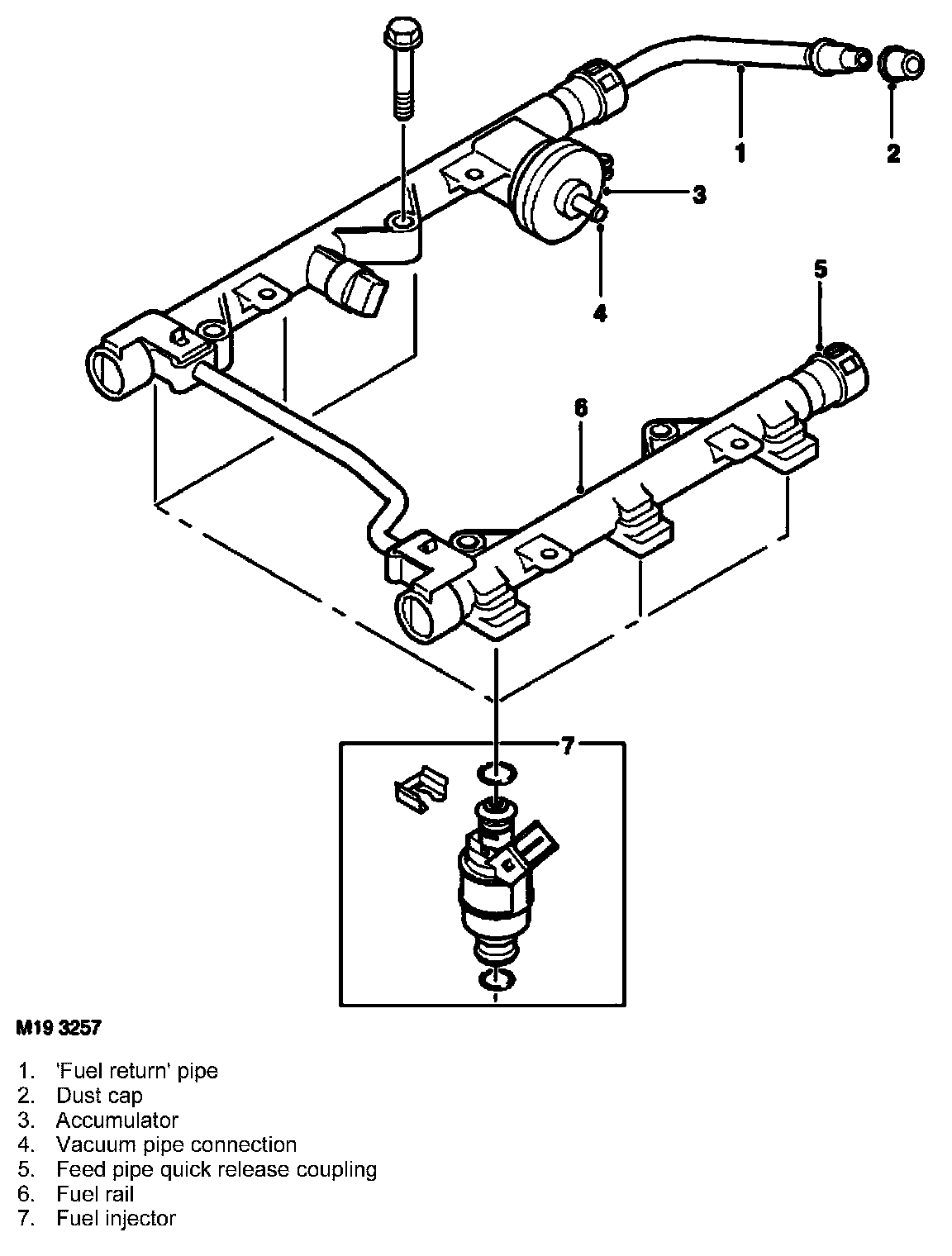 1
2
3
4
5
6
7

M19 3257

1. 'Fuel return' pipe
2. Dust cap
3. Accumulator
4. Vacuum pipe connection
5. Feed pipe quick release coupling
6. Fuel rail
7. Fuel injector